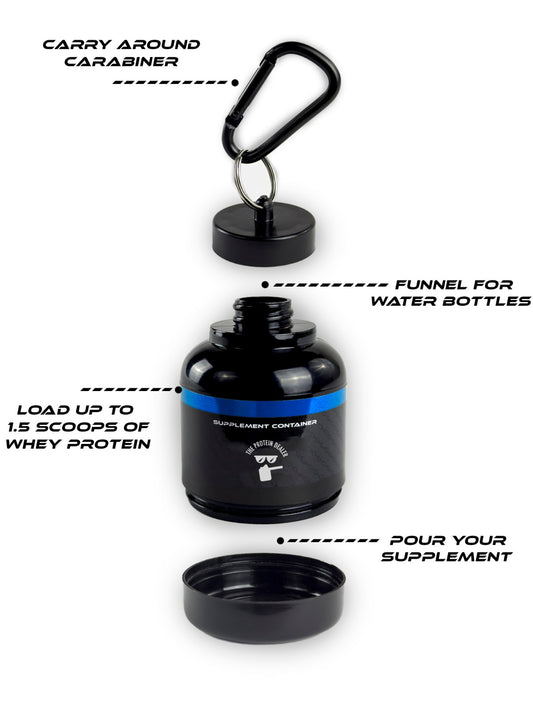 CARRY AROUND CARABINER

FUNNEL FOR WATER BOTTLES

LOAD UP TO 1.5 SCOOPS OF WHEY PROTEIN

SUPPLEMENT CONTAINER

THE PROTEIN DEALER

POUR YOUR SUPPLEMENT